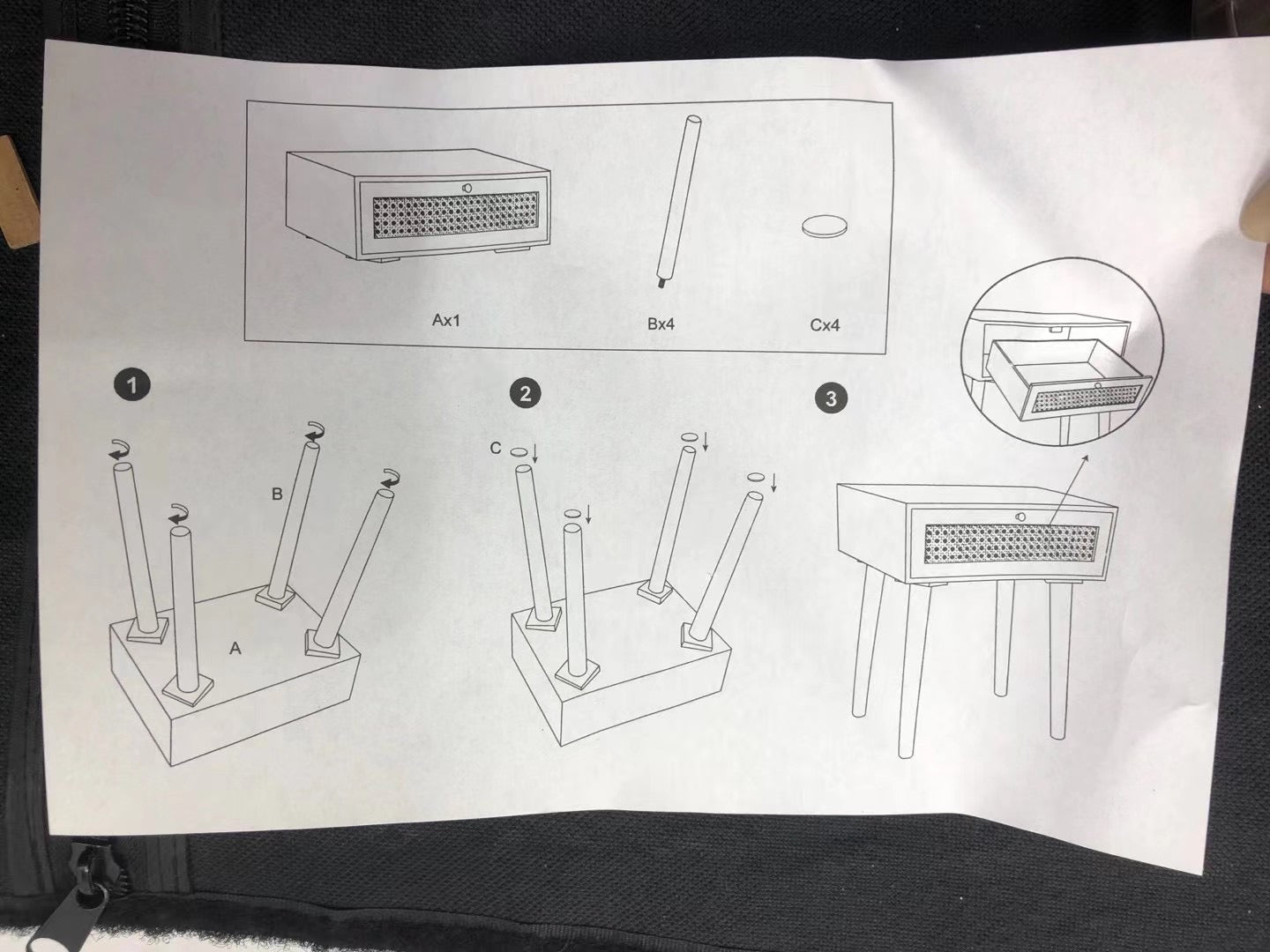 Ax1

Bx4

Cx4

1

B

A

2

C

3