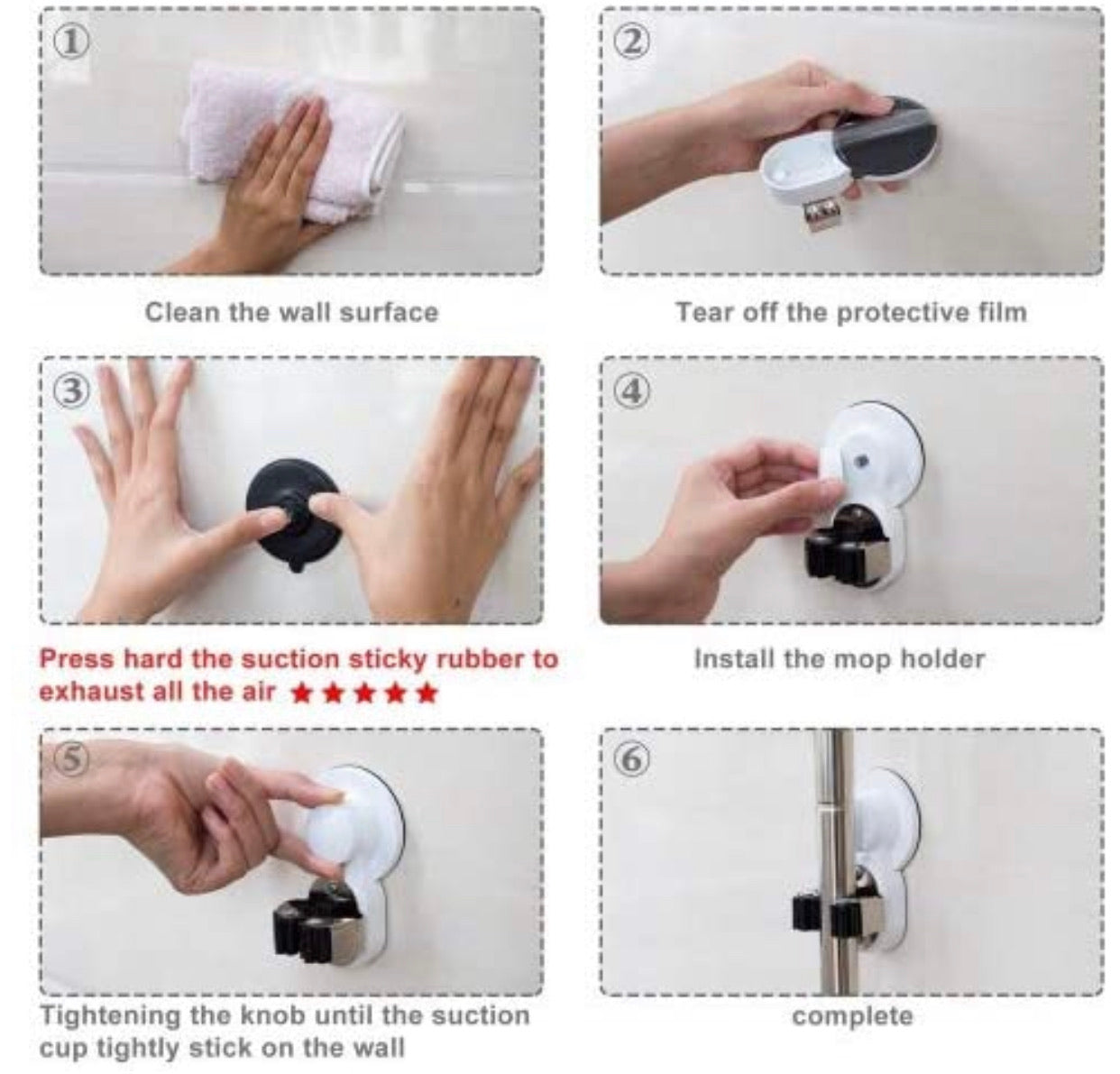 ①

Clean the wall surface

②

Tear off the protective film

③

Press hard the suction sticky rubber to exhaust all the air ★★★★★

④

Install the mop holder

⑤

Tightening the knob until the suction cup tightly stick on the wall

⑥

complete